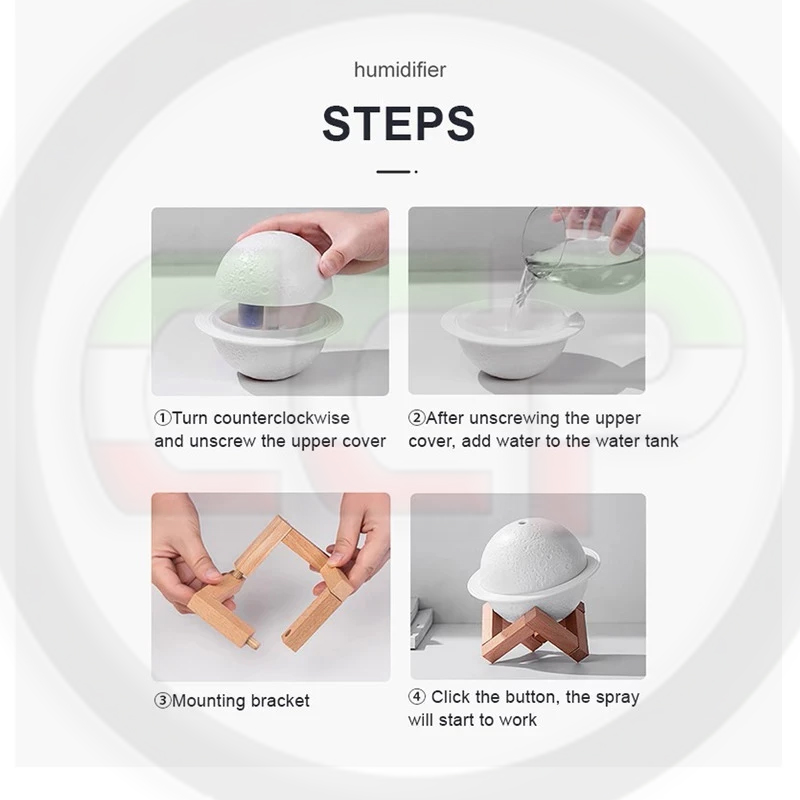 humidifier

STEPS

①Turn counterclockwise and unscrew the upper cover

②After unscrewing the upper cover, add water to the water tank

③Mounting bracket

④ Click the button, the spray will start to work